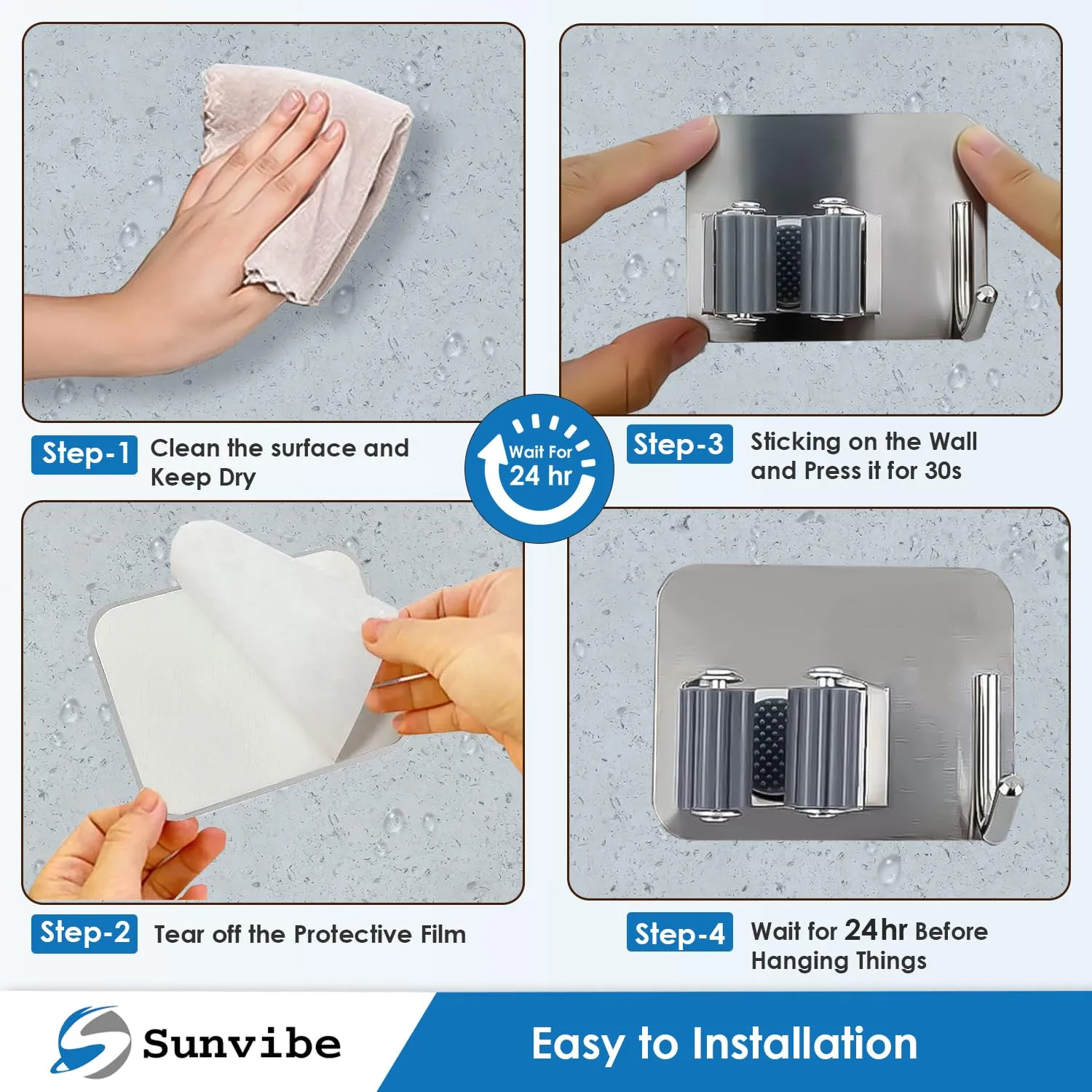 Step-1 Clean the surface and Keep Dry

Wait For 24 hr

Step-3 Sticking on the Wall and Press it for 30s

Step-2 Tear off the Protective Film

Step-4 Wait for 24hr Before Hanging Things

Sunvibe

Easy to Installation